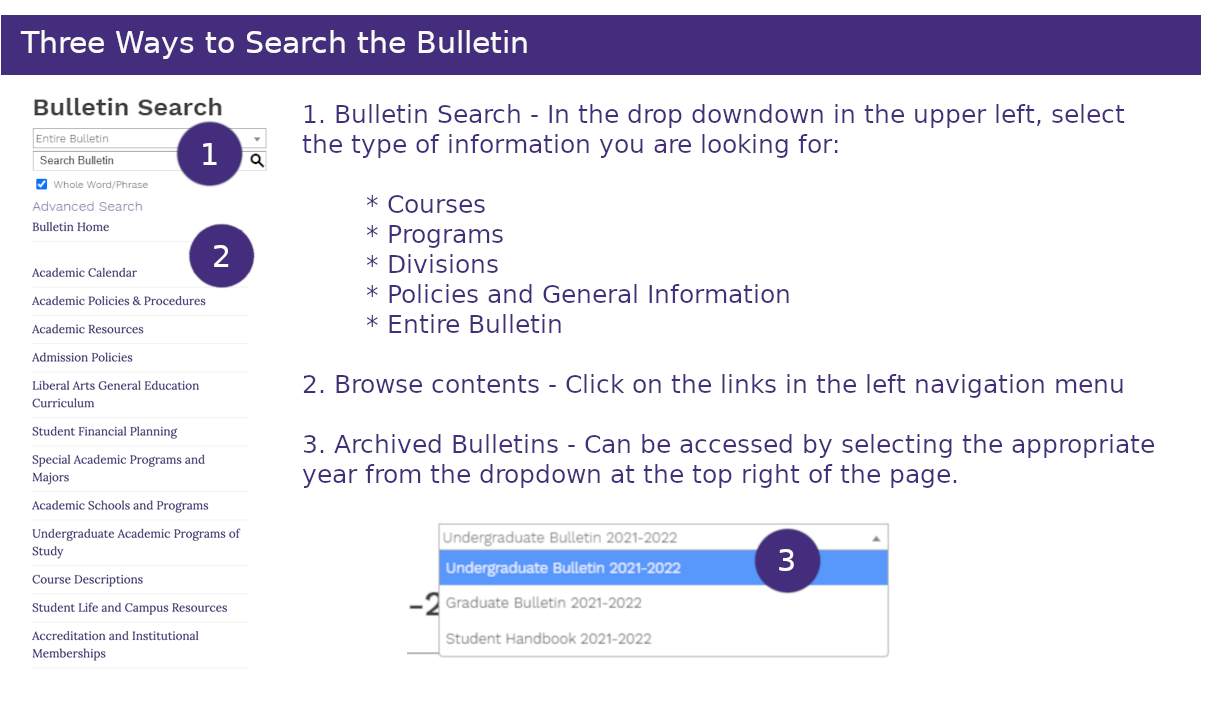 Three Ways to Search the Bulletin

Bulletin Search
Entire Bulletin
Search Bulletin
1
Whole Word/Phrase
Advanced Search
Bulletin Home
2
Academic Calendar
Academic Policies & Procedures
Academic Resources
Admission Policies
Liberal Arts General Education Curriculum
Student Financial Planning
Special Academic Programs and Majors
Academic Schools and Programs
Undergraduate Academic Programs of Study
Course Descriptions
Student Life and Campus Resources
Accreditation and Institutional Memberships

1. Bulletin Search - In the drop downdown in the upper left, select the type of information you are looking for:

* Courses
* Programs
* Divisions
* Policies and General Information
* Entire Bulletin

2. Browse contents - Click on the links in the left navigation menu

3. Archived Bulletins - Can be accessed by selecting the appropriate year from the dropdown at the top right of the page.

Undergraduate Bulletin 2021-2022
Undergraduate Bulletin 2021-2022
3
-2
Graduate Bulletin 2021-2022
Student Handbook 2021-2022